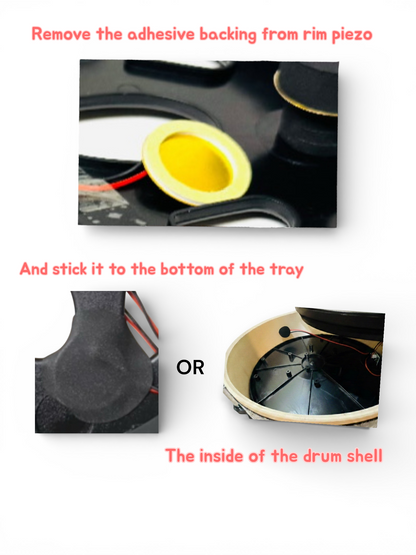 Remove the adhesive backing from rim piezo

And stick it to the bottom of the tray

OR

The inside of the drum shell