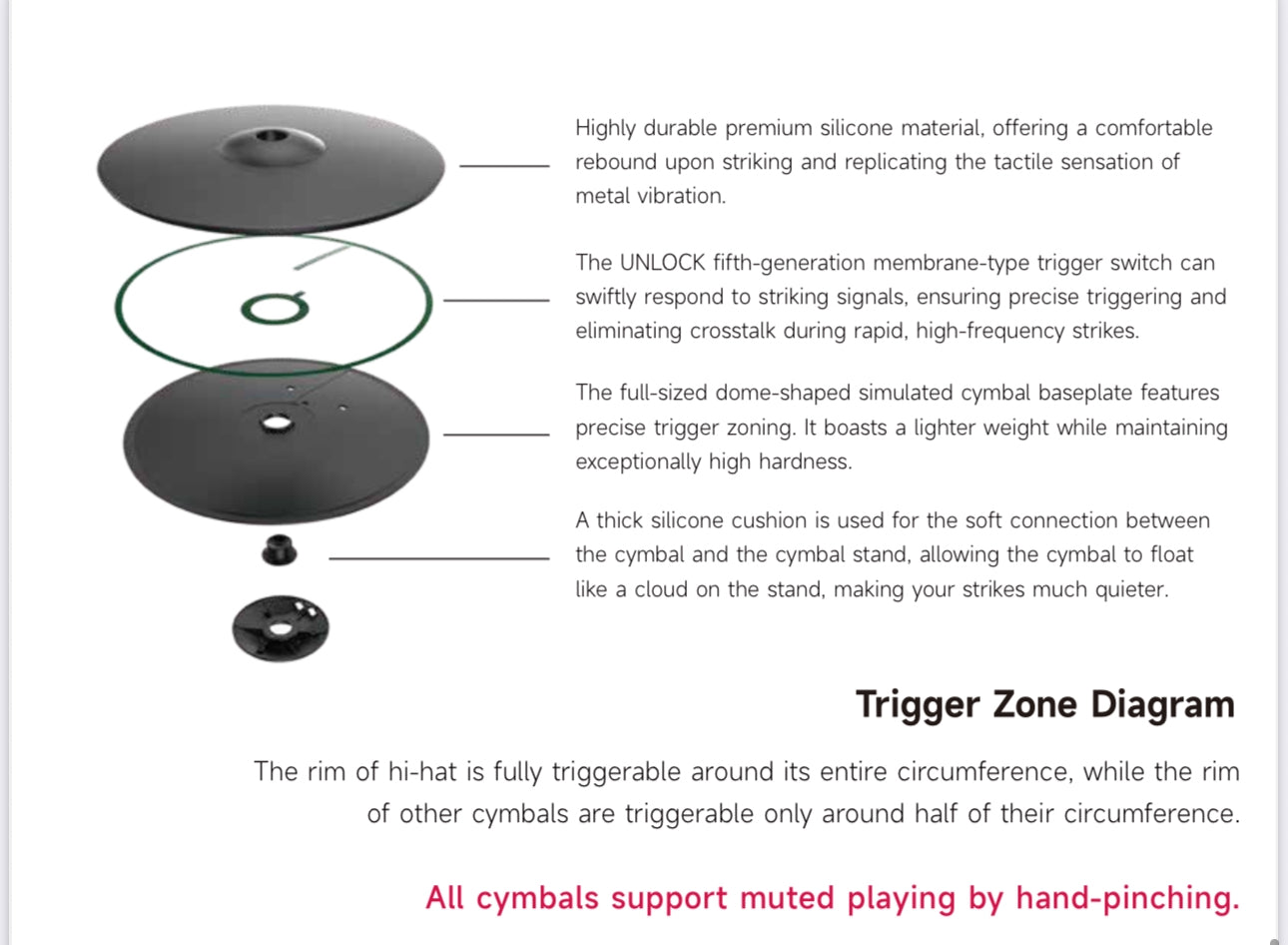 Highly durable premium silicone material, offering a comfortable rebound upon striking and replicating the tactile sensation of metal vibration.

The UNLOCK fifth-generation membrane-type trigger switch can swiftly respond to striking signals, ensuring precise triggering and eliminating crosstalk during rapid, high-frequency strikes.

The full-sized dome-shaped simulated cymbal baseplate features precise trigger zoning. It boasts a lighter weight while maintaining exceptionally high hardness.

A thick silicone cushion is used for the soft connection between the cymbal and the cymbal stand, allowing the cymbal to float like a cloud on the stand, making your strikes much quieter.

Trigger Zone Diagram

The rim of hi-hat is fully triggerable around its entire circumference, while the rim of other cymbals are triggerable only around half of their circumference.

All cymbals support muted playing by hand-pinching.