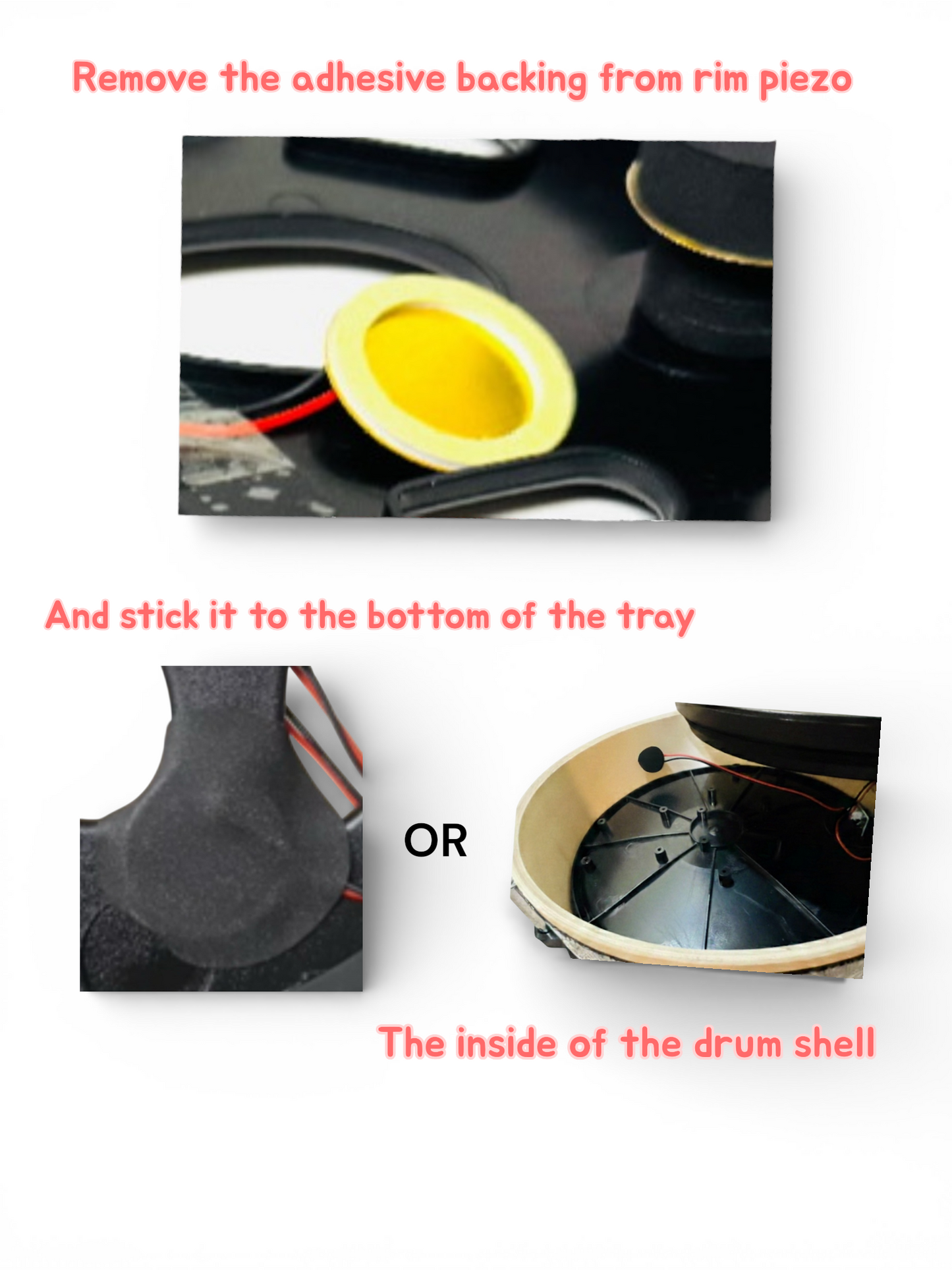 Remove the adhesive backing from rim piezo

And stick it to the bottom of the tray

OR

The inside of the drum shell